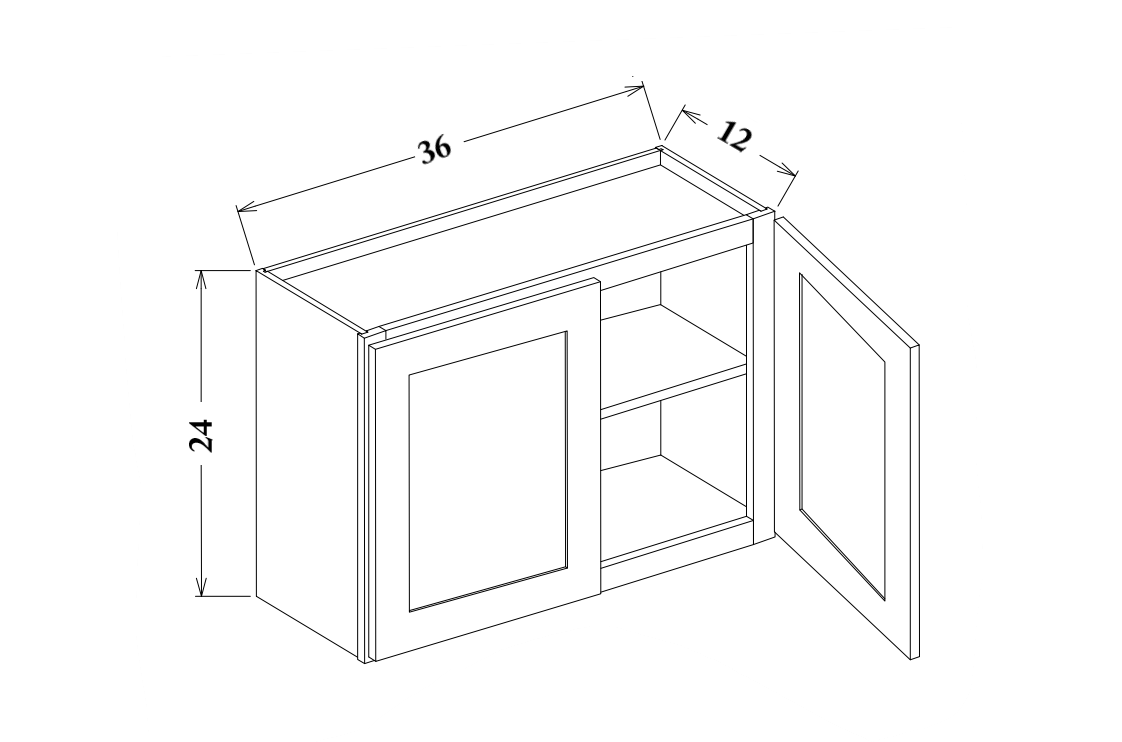 36

12

24